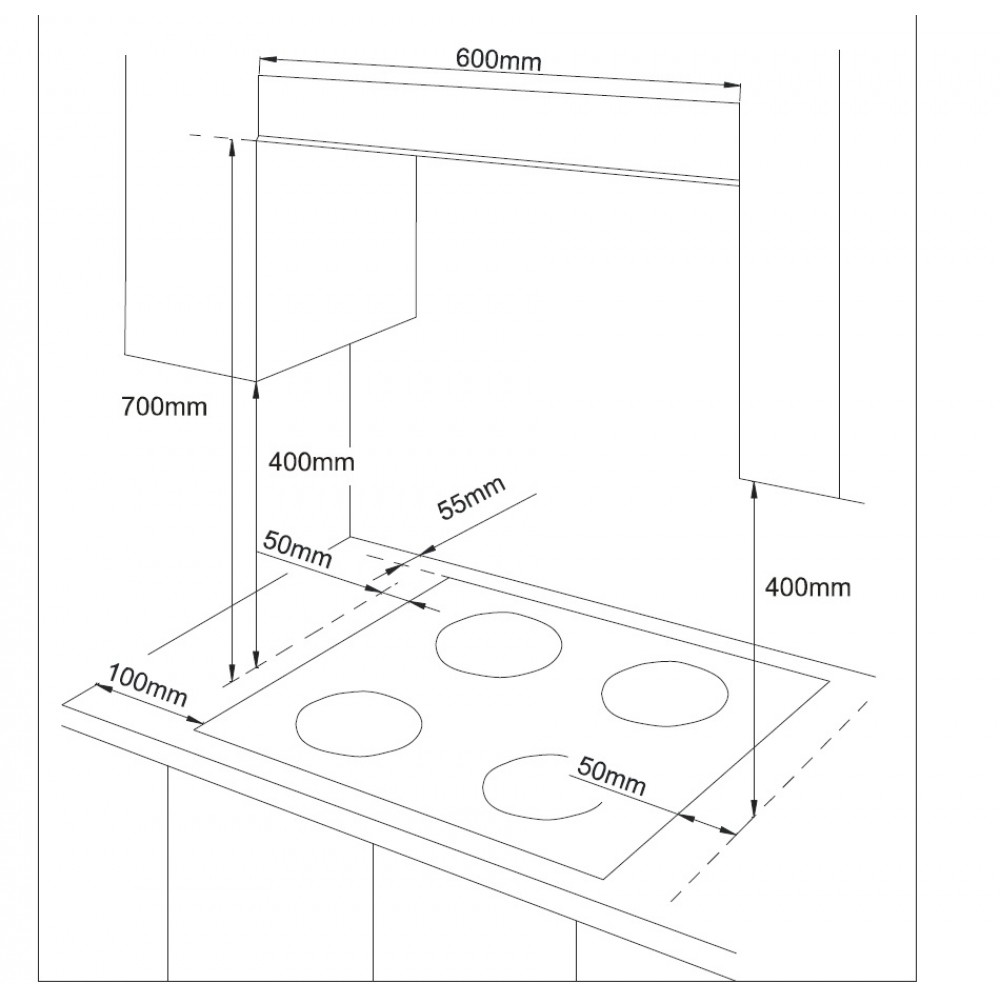 600mm

700mm

400mm

55mm

50mm

400mm

100mm

50mm