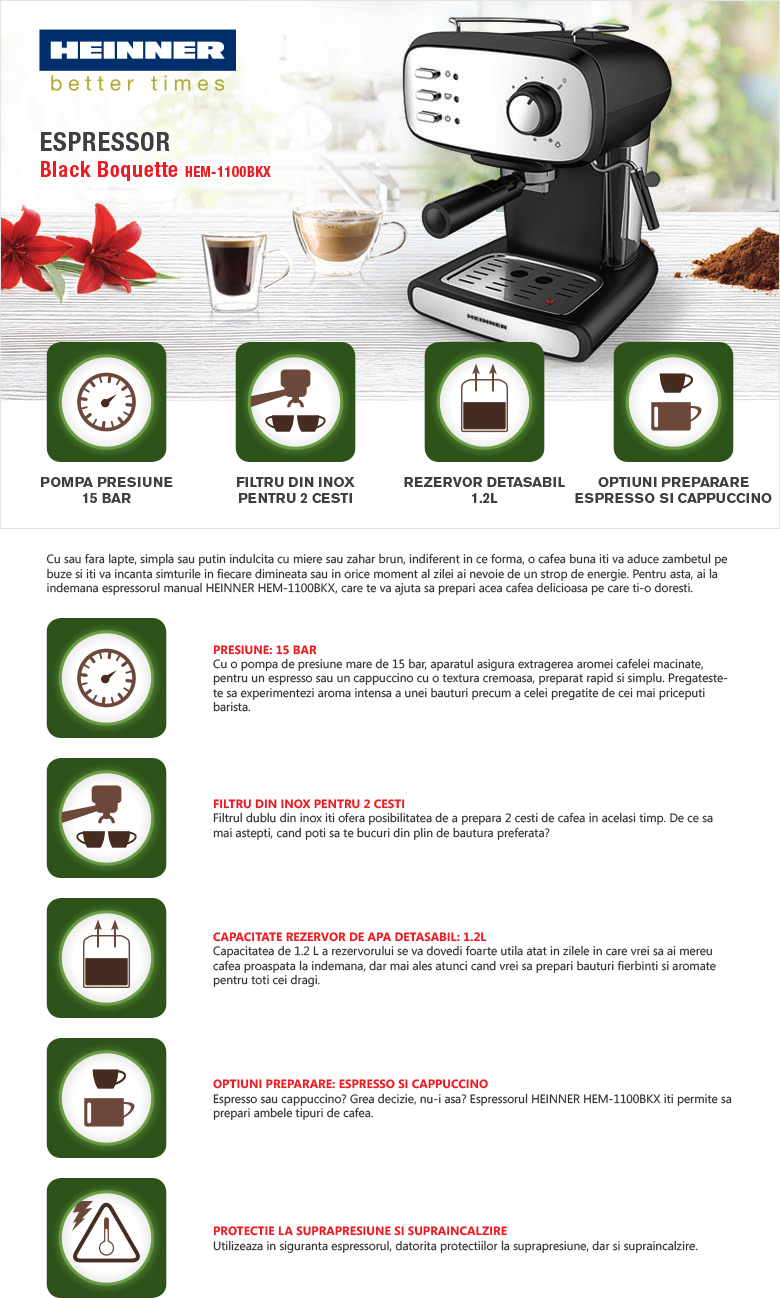 HEINNER
better times

ESPRESSOR
Black Boquette HEM-1100BKX

HEINNER

POMPA PRESIUNE
15 BAR

FILTRU DIN INOX
PENTRU 2 CESTI

REZERVOR DETASABIL
1.2L

OPTIUNI PREPARARE
ESPRESSO SI CAPPUCCINO

Cu sau fara lapte, simpla sau putin indulcita cu miere sau zahar brun, indiferent in ce forma, o cafea buna iti va aduce zambetul pe buze si iti va incanta simturile in fiecare dimineata sau in orice moment al zilei ai nevoie de un strop de energie. Pentru asta, ai la indemana espressorul manual HEINNER HEM-1100BKX, care te va ajuta sa prepari acea cafea delicioasa pe care ti-o doresti.

PRESIUNE: 15 BAR
Cu o pompa de presiune mare de 15 bar, aparatul asigura extragerea aromei cafelei macinate, pentru un espresso sau un cappuccino cu o textura cremoasa, preparat rapid si simplu. Pregateste-te sa experimentezi aroma intensa a unei bauturi precum a celei pregatite de cei mai priceputi barista.

FILTRU DIN INOX PENTRU 2 CESTI
Filtrul dublu din inox iti ofera posibilitatea de a prepara 2 cesti de cafea in acelasi timp. De ce sa mai astepti, cand poti sa te bucuri din plin de bautura preferata?

CAPACITATE REZERVOR DE APA DETASABIL: 1.2L
Capacitatea de 1.2 L a rezervorului se va dovedi foarte utila atat in zilele in care vrei sa ai mereu cafea proaspata la indemana, dar mai ales atunci cand vrei sa prepari bauturi fierbinti si aromate pentru toti cei dragi.

OPTIUNI PREPARARE: ESPRESSO SI CAPPUCCINO
Espresso sau cappuccino? Grea decizie, nu-i asa? Espressorul HEINNER HEM-1100BKX iti permite sa prepari ambele tipuri de cafea.

PROTECTIE LA SUPRAPRESIUNE SI SUPRAINCALZIRE
Utilizeaza in siguranta espressorul, datorita protectiilor la suprapresiune, dar si supraincalzire.